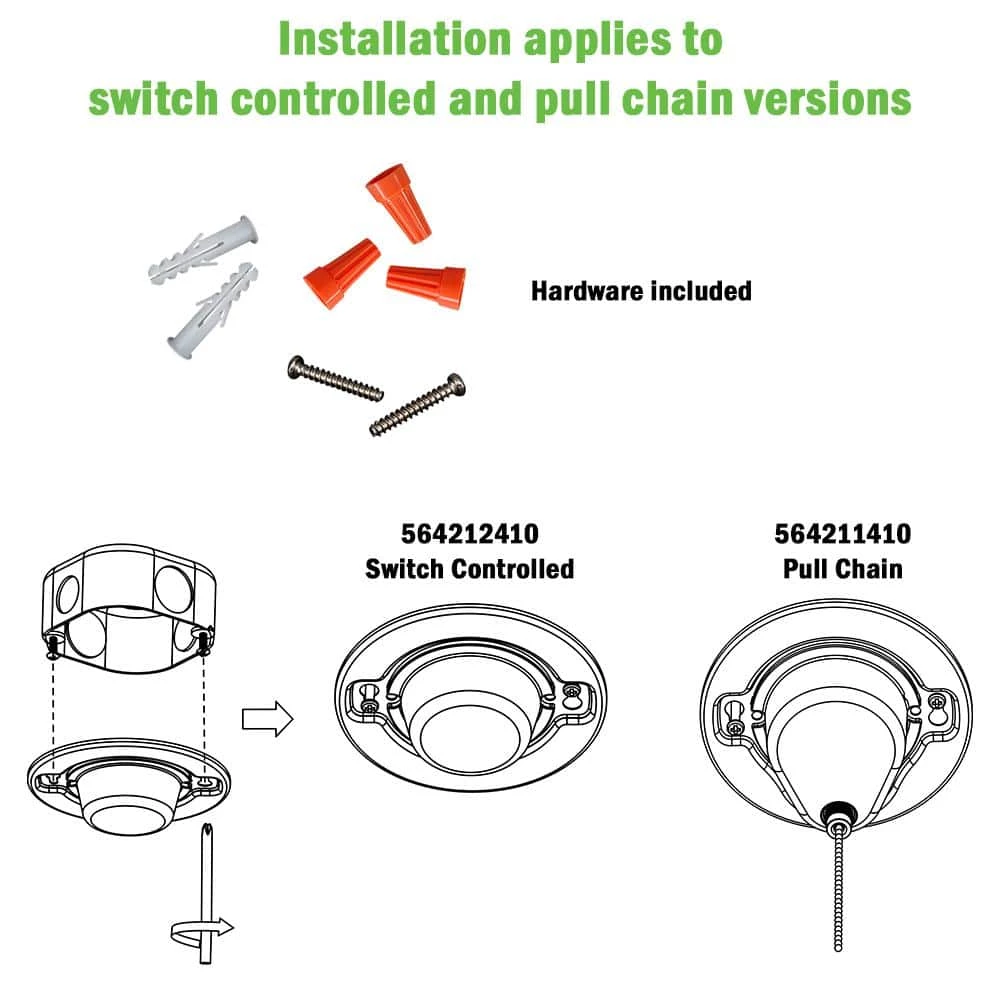 Installation applies to
switch controlled and pull chain versions

Hardware included

564212410
Switch Controlled

564211410
Pull Chain