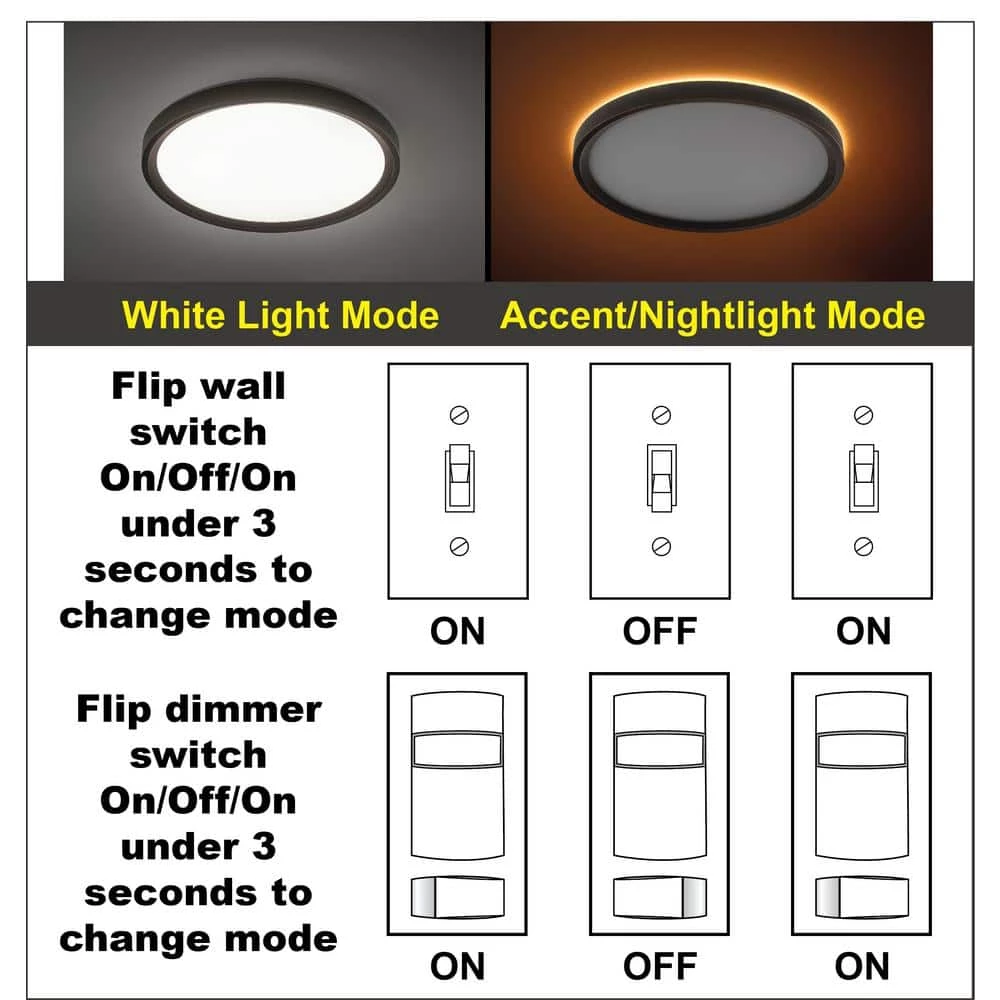 White Light Mode

Accent/Nightlight Mode

Flip wall switch On/Off/On under 3 seconds to change mode

ON

OFF

ON

Flip dimmer switch On/Off/On under 3 seconds to change mode

ON

OFF

ON