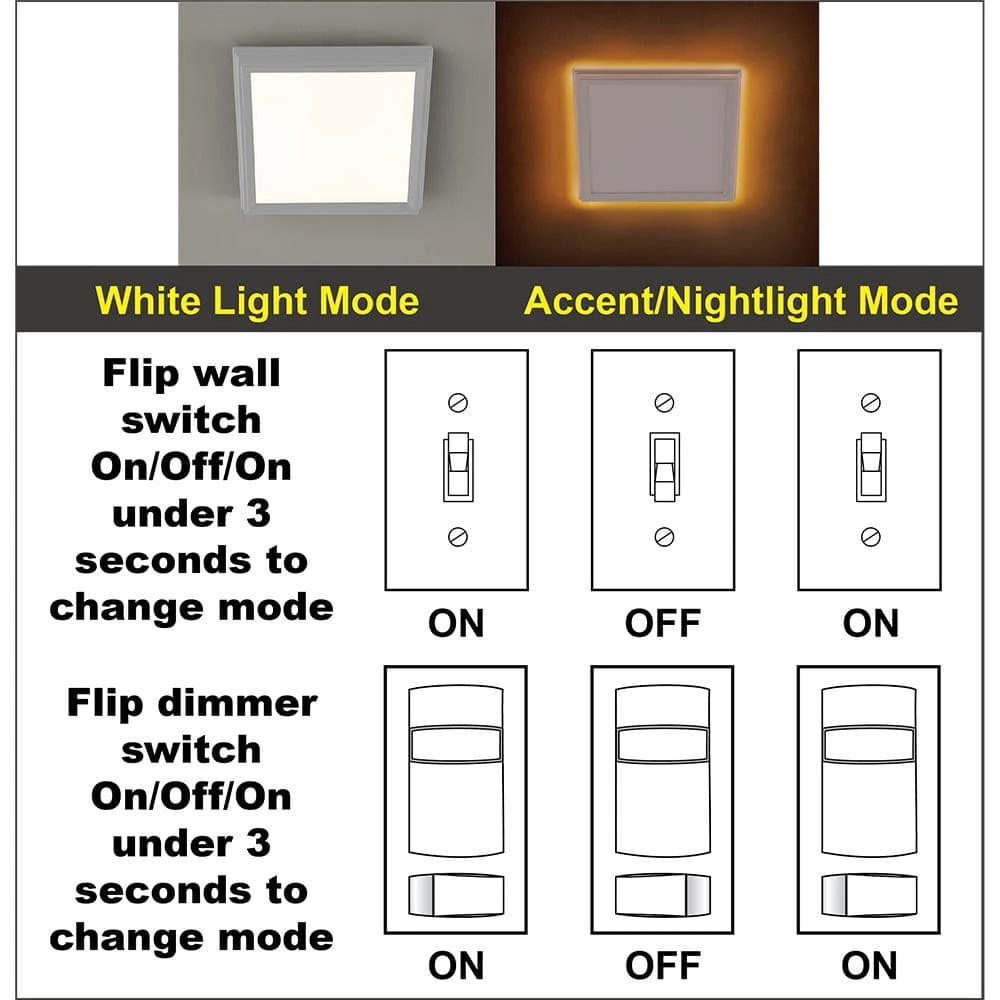 White Light Mode

Accent/Nightlight Mode

Flip wall switch On/Off/On under 3 seconds to change mode

ON

OFF

ON

Flip dimmer switch On/Off/On under 3 seconds to change mode

ON

OFF

ON