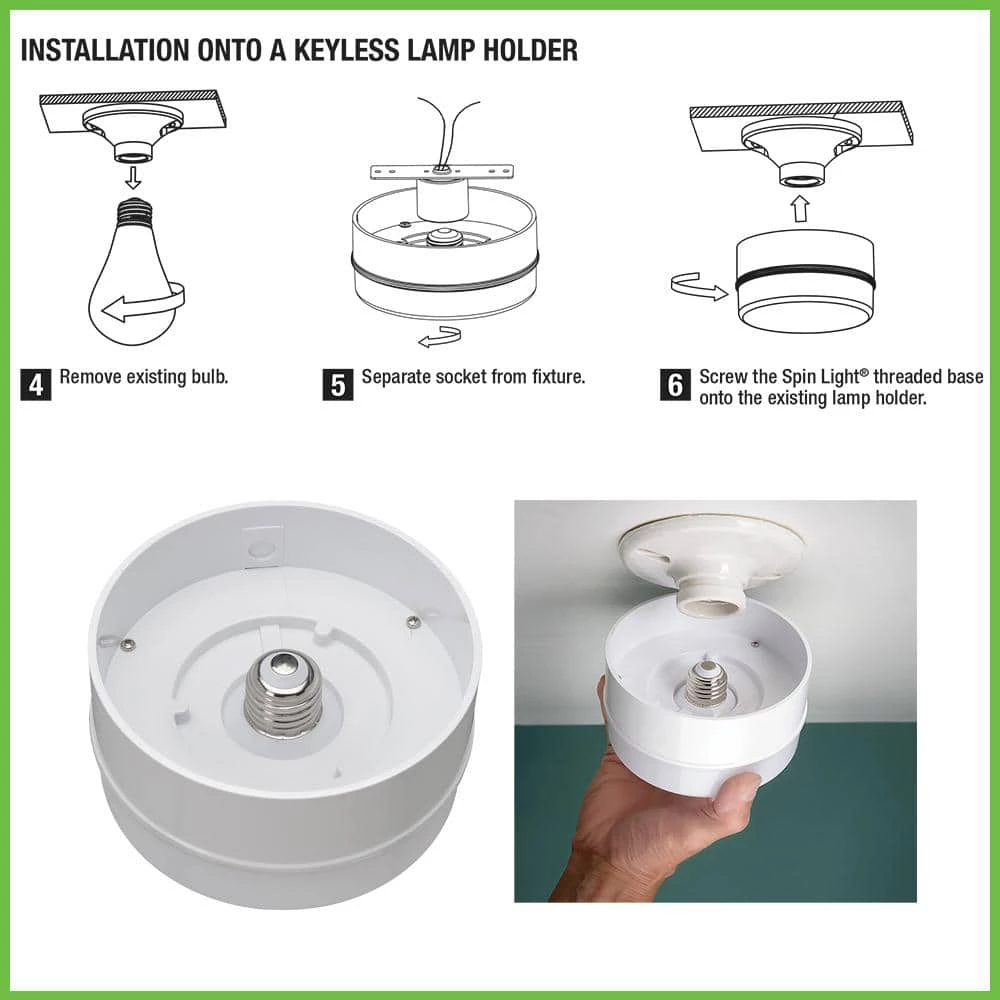 INSTALLATION ONTO A KEYLESS LAMP HOLDER

4 Remove existing bulb.

5 Separate socket from fixture.

6 Screw the Spin Light® threaded base onto the existing lamp holder.