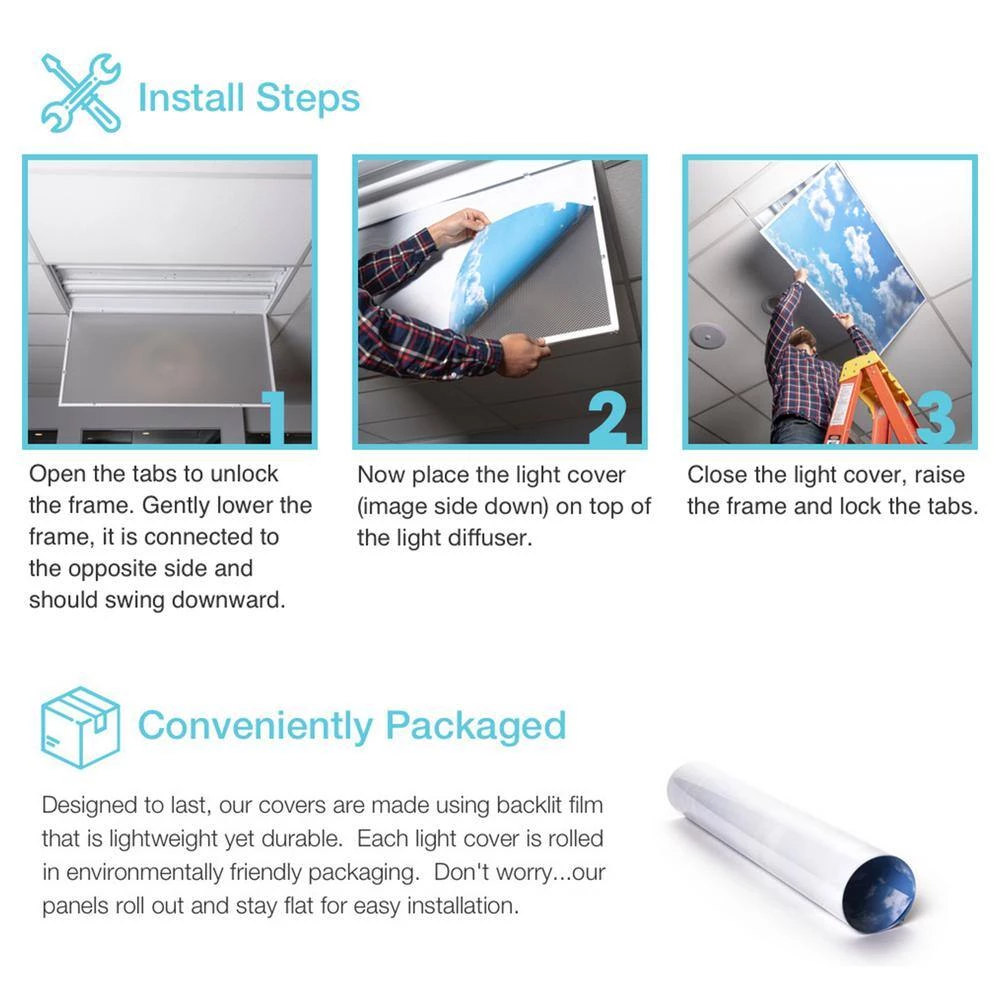 Install Steps

1

Open the tabs to unlock the frame. Gently lower the frame, it is connected to the opposite side and should swing downward.

2

Now place the light cover (image side down) on top of the light diffuser.

3

Close the light cover, raise the frame and lock the tabs.

Conveniently Packaged

Designed to last, our covers are made using backlit film that is lightweight yet durable. Each light cover is rolled in environmentally friendly packaging. Don't worry...our panels roll out and stay flat for easy installation.