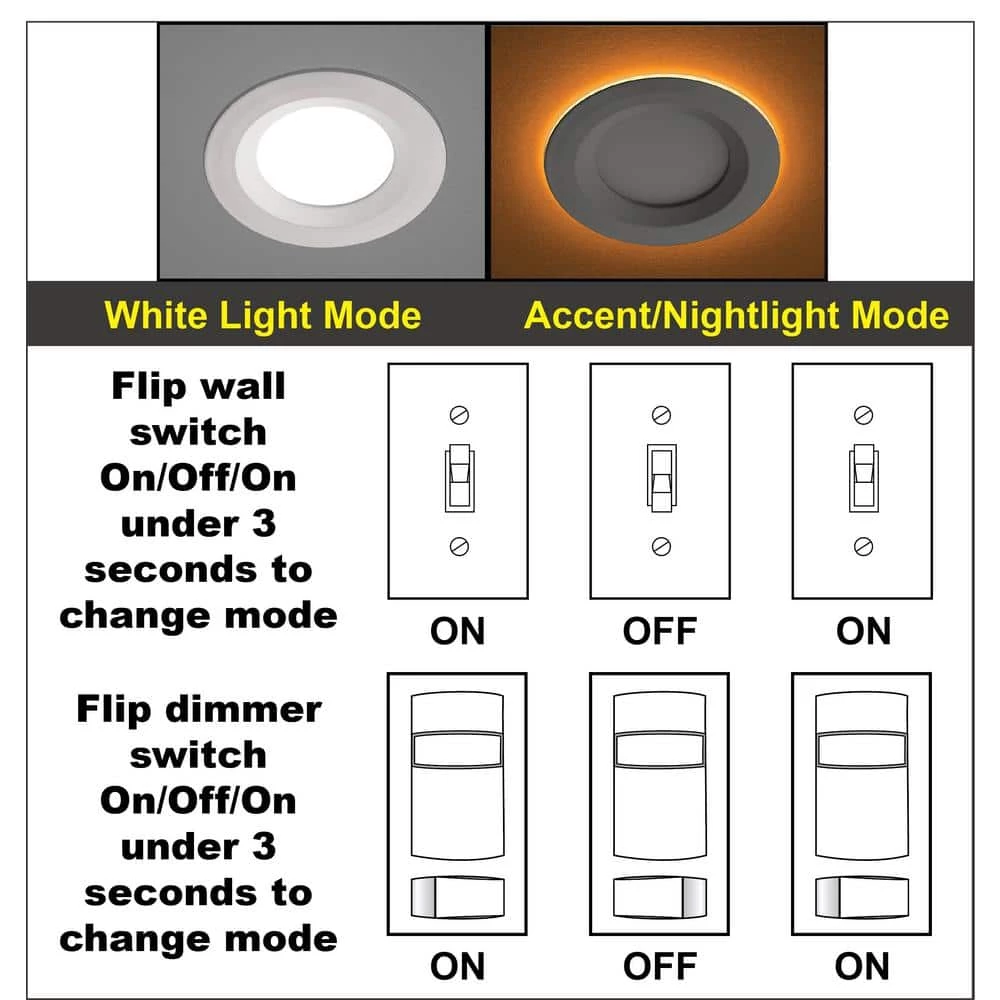 White Light Mode

Accent/Nightlight Mode

Flip wall switch On/Off/On under 3 seconds to change mode

ON

OFF

ON

Flip dimmer switch On/Off/On under 3 seconds to change mode

ON

OFF

ON