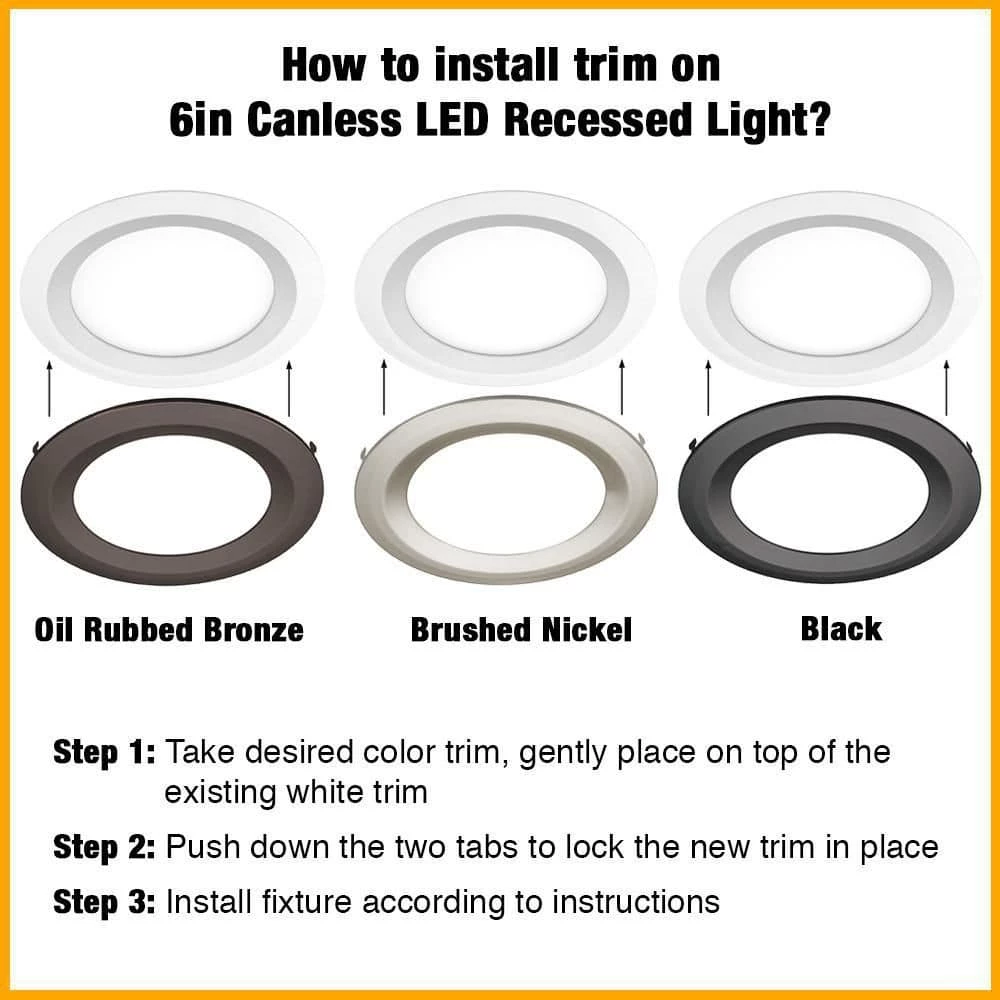 How to install trim on
6in Canless LED Recessed Light?

Oil Rubbed Bronze

Brushed Nickel

Black

Step 1: Take desired color trim, gently place on top of the existing white trim

Step 2: Push down the two tabs to lock the new trim in place

Step 3: Install fixture according to instructions