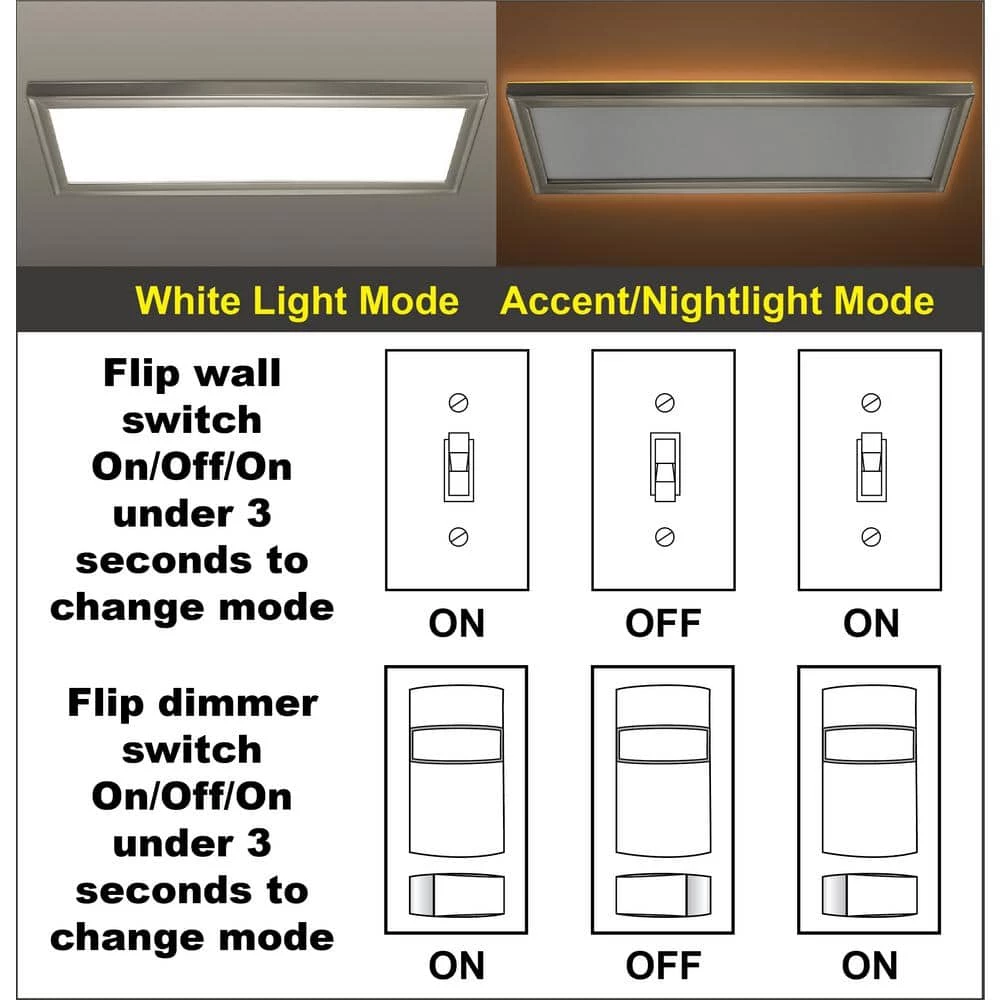 White Light Mode

Accent/Nightlight Mode

Flip wall switch On/Off/On under 3 seconds to change mode

ON

OFF

ON

Flip dimmer switch On/Off/On under 3 seconds to change mode

ON

OFF

ON