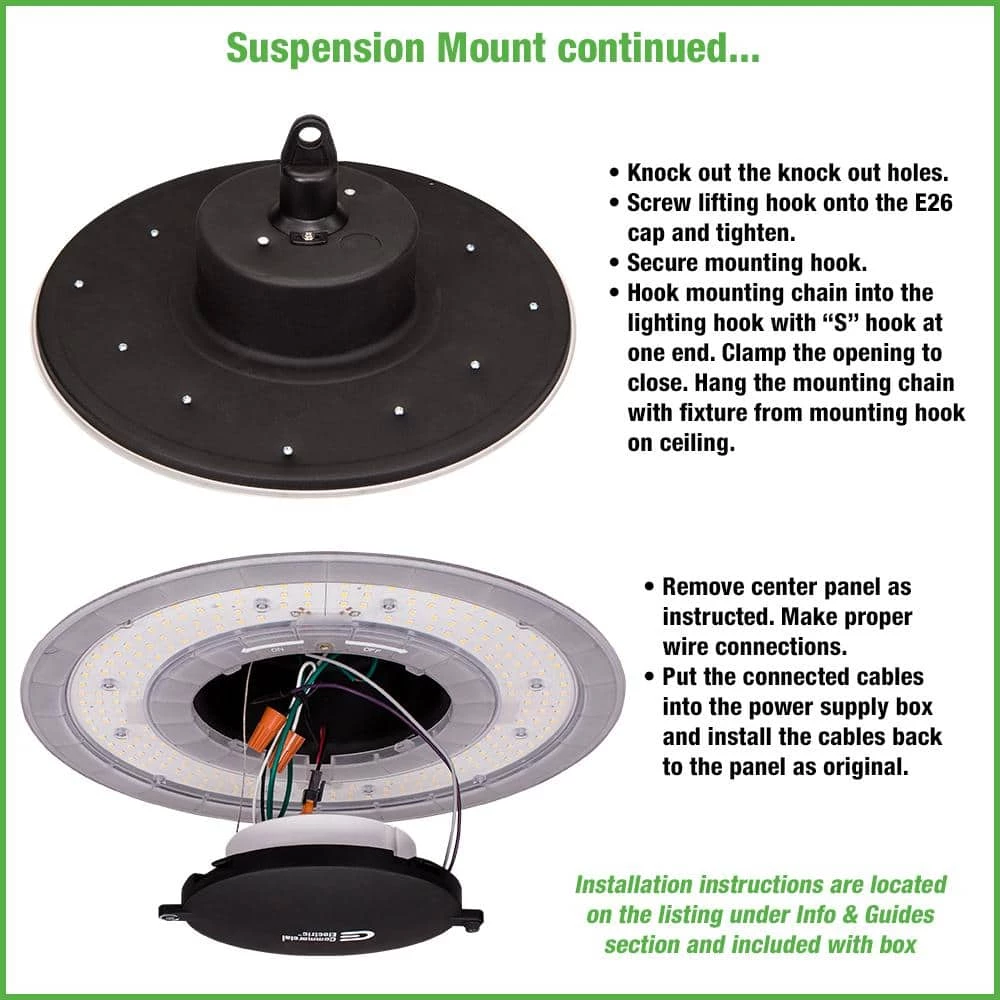 Suspension Mount continued...

• Knock out the knock out holes.
• Screw lifting hook onto the E26 cap and tighten.
• Secure mounting hook.
• Hook mounting chain into the lighting hook with “S” hook at one end. Clamp the opening to close. Hang the mounting chain with fixture from mounting hook on ceiling.

ON OFF

• Remove center panel as instructed. Make proper wire connections.
• Put the connected cables into the power supply box and install the cables back to the panel as original.

Commercial Electric

Installation instructions are located on the listing under Info & Guides section and included with box