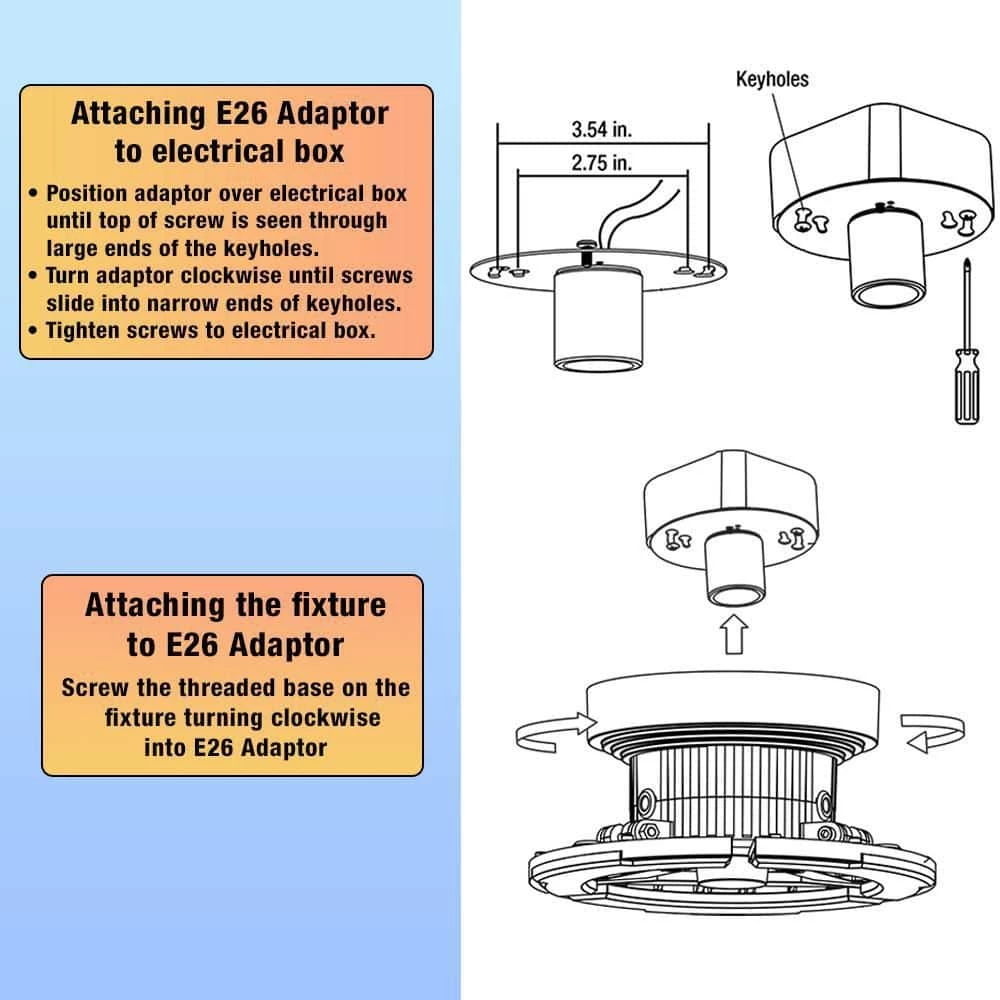 Attaching E26 Adaptor to electrical box

• Position adaptor over electrical box until top of screw is seen through large ends of the keyholes.
• Turn adaptor clockwise until screws slide into narrow ends of keyholes.
• Tighten screws to electrical box.

Attaching the fixture to E26 Adaptor

Screw the threaded base on the fixture turning clockwise into E26 Adaptor

3.54 in.
2.75 in.
Keyholes